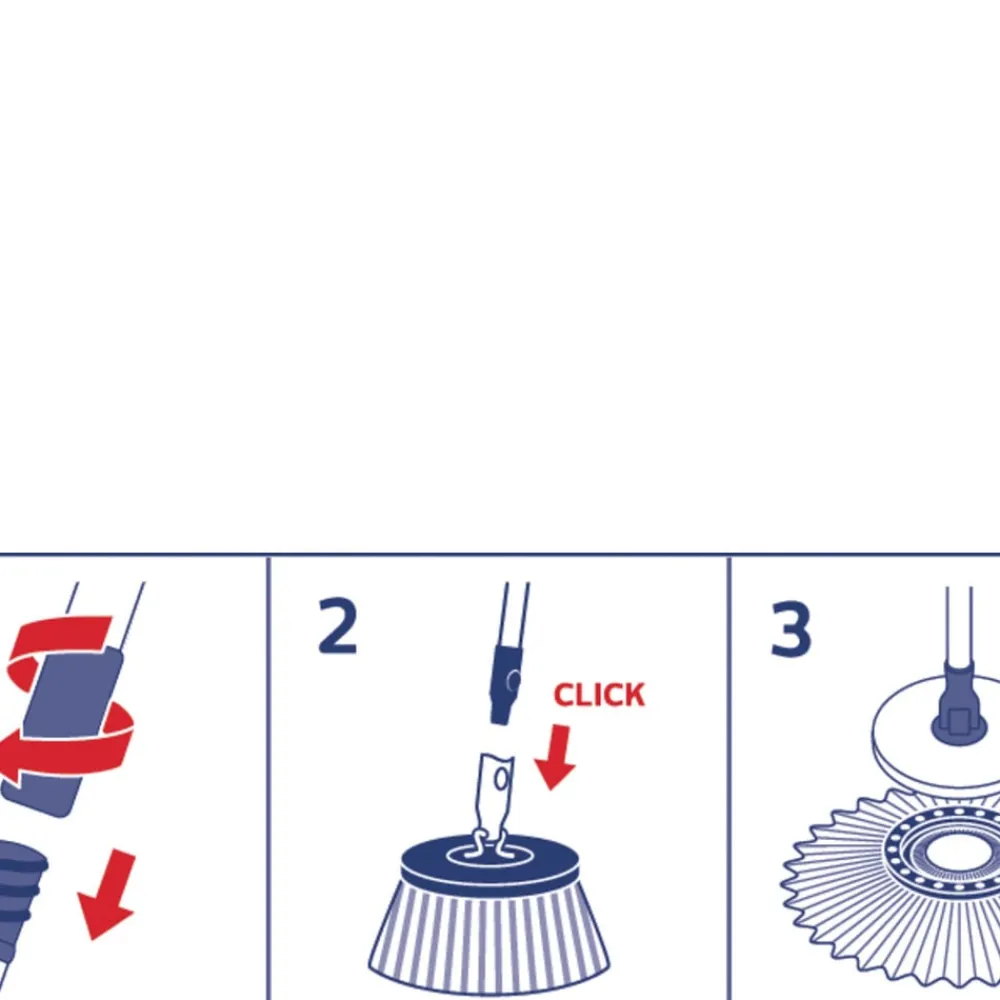 2

CLICK

3